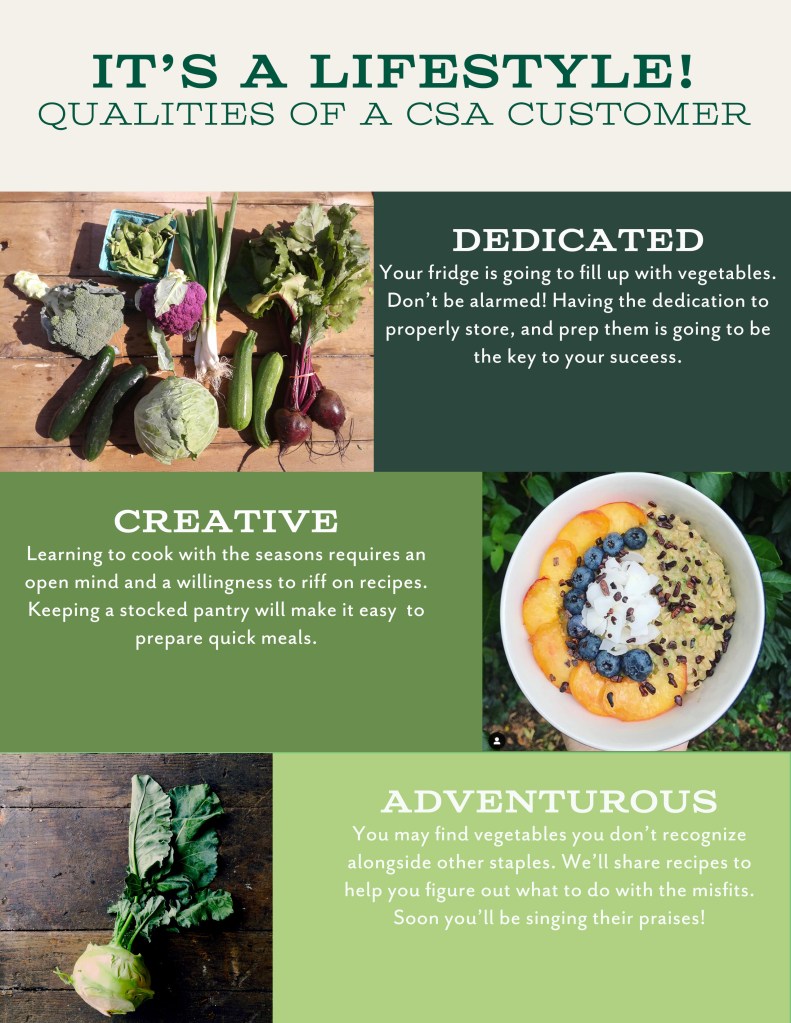 IT'S A LIFESTYLE!
QUALITIES OF A CSA CUSTOMER

DEDICATED
Your fridge is going to fill up with vegetables. Don't be alarmed! Having the dedication to properly store, and prep them is going to be the key to your sucess.

CREATIVE
Learning to cook with the seasons requires an open mind and a willingness to riff on recipes. Keeping a stocked pantry will make it easy to prepare quick meals.

ADVENTUROUS
You may find vegetables you don't recognize alongside other staples. We'll share recipes to help you figure out what to do with the misfits. Soon you'll be singing their praises!